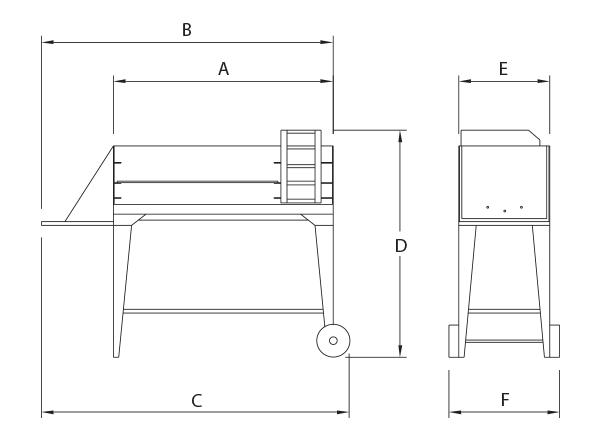 B
A
E
D
C
F