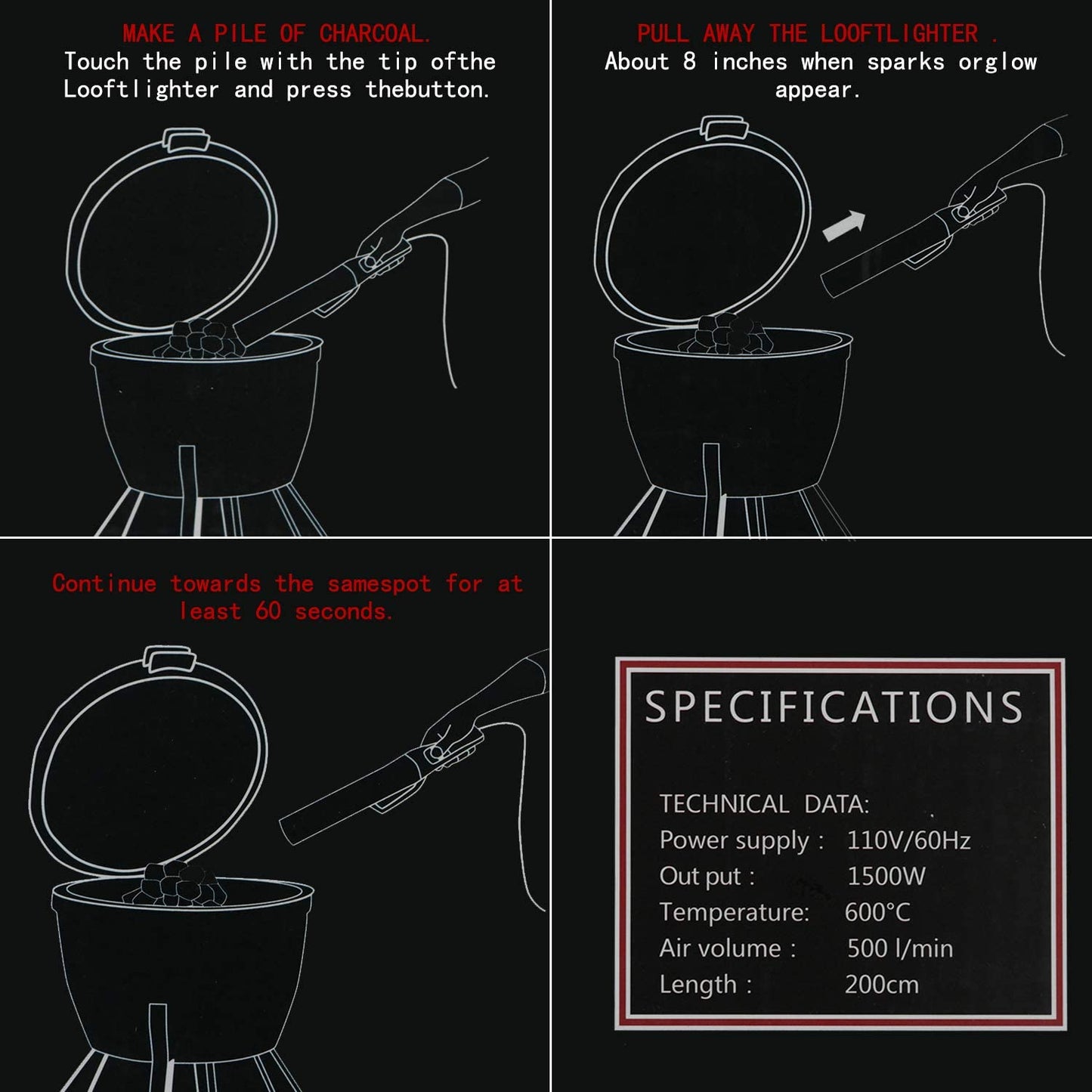 MAKE A PILE OF CHARCOAL.
Touch the pile with the tip ofthe Looftlighter and press thebutton.

PULL AWAY THE LOOFTLIGHTER .
About 8 inches when sparks orglow appear.

Continue towards the samespot for at least 60 seconds.

SPECIFICATIONS

TECHNICAL DATA:
Power supply : 110V/60Hz
Out put : 1500W
Temperature: 600°C
Air volume : 500 l/min
Length : 200cm