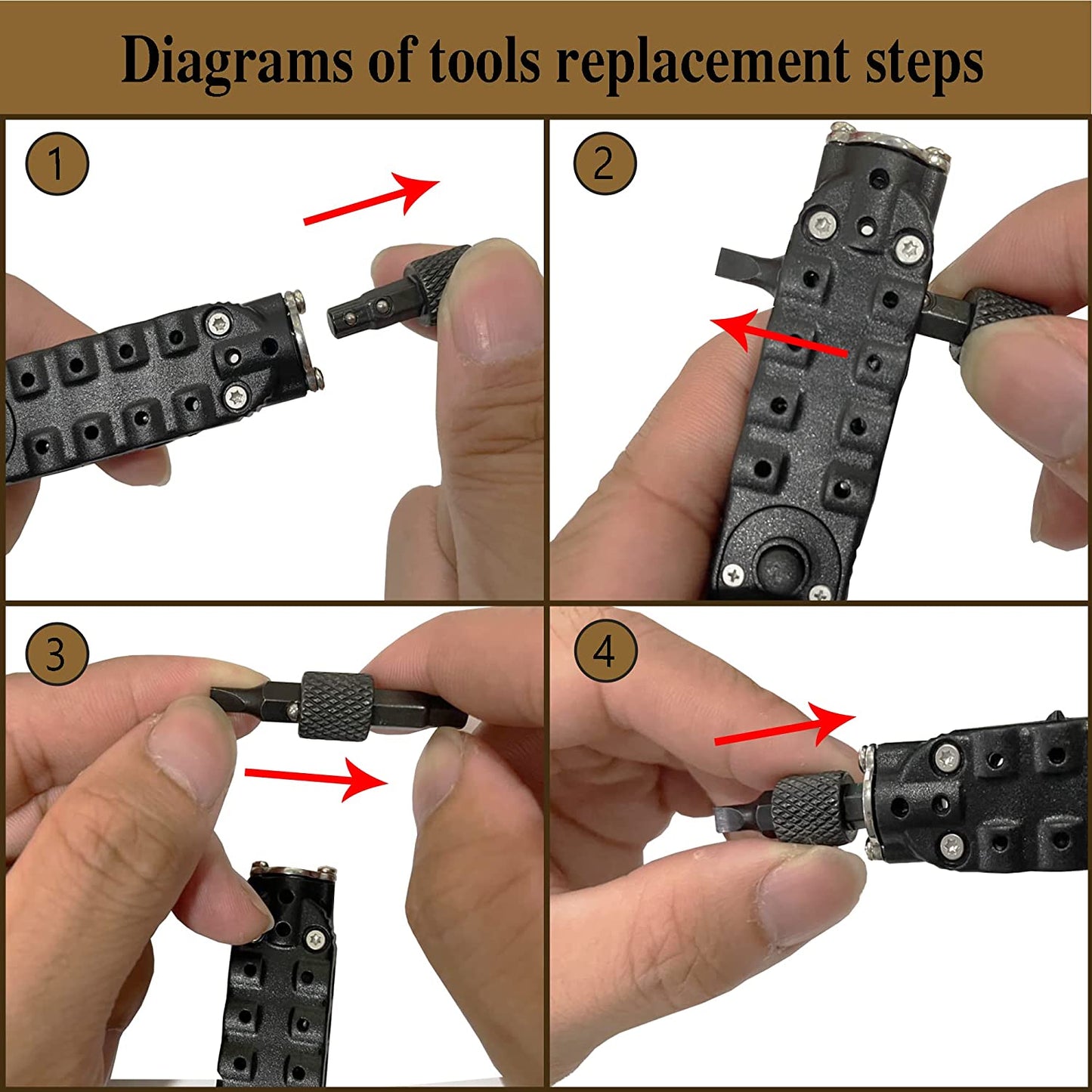 Diagrams of tools replacement steps

1

2

3

4