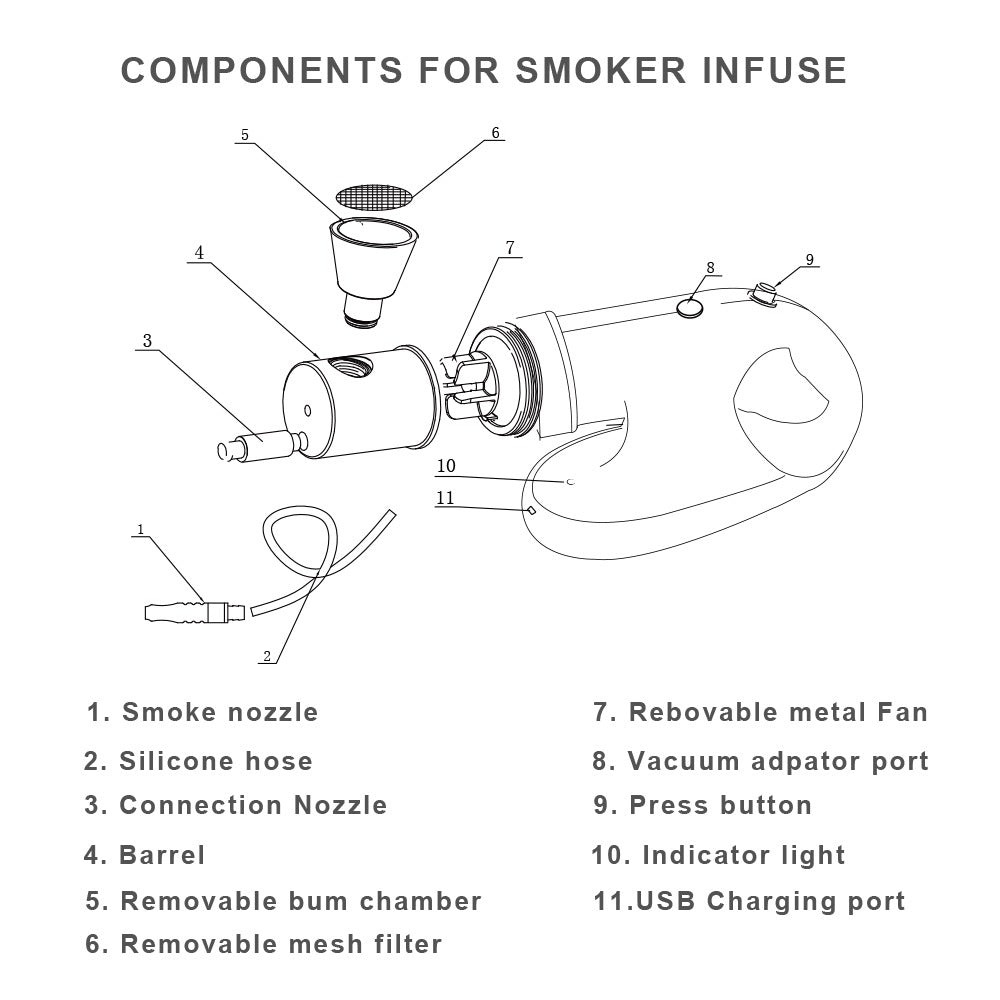 COMPONENTS FOR SMOKER INFUSE

5
6
4
7
8
9
3
10
11
1
2

1. Smoke nozzle
2. Silicone hose
3. Connection Nozzle
4. Barrel
5. Removable bum chamber
6. Removable mesh filter

7. Rebovable metal Fan
8. Vacuum adpator port
9. Press button
10. Indicator light
11.USB Charging port