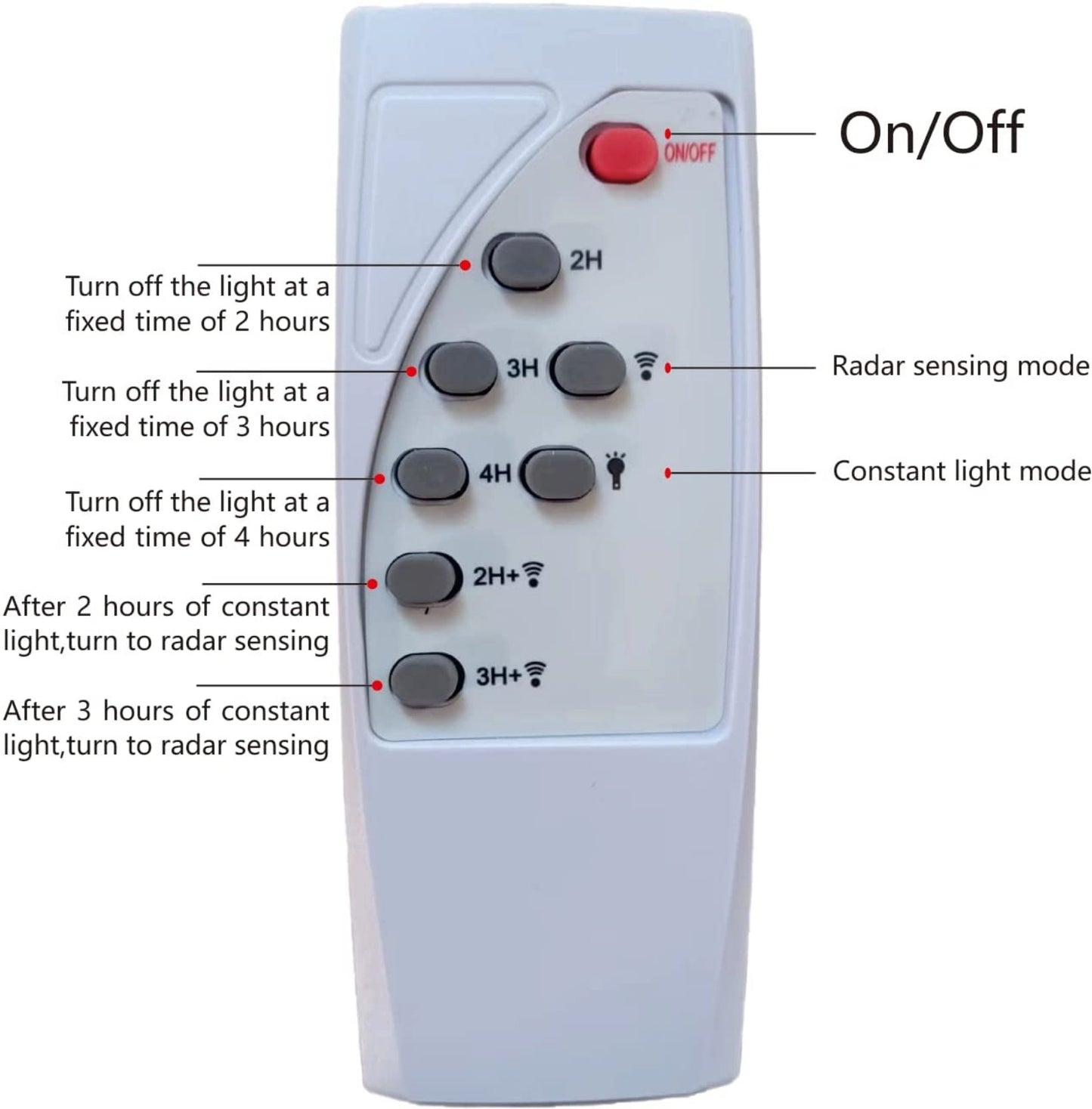 ON/OFF

On/Off

2H

Turn off the light at a fixed time of 2 hours

3H

Radar sensing mode

Turn off the light at a fixed time of 3 hours

4H

Constant light mode

Turn off the light at a fixed time of 4 hours

2H+

After 2 hours of constant light,turn to radar sensing

3H+

After 3 hours of constant light,turn to radar sensing