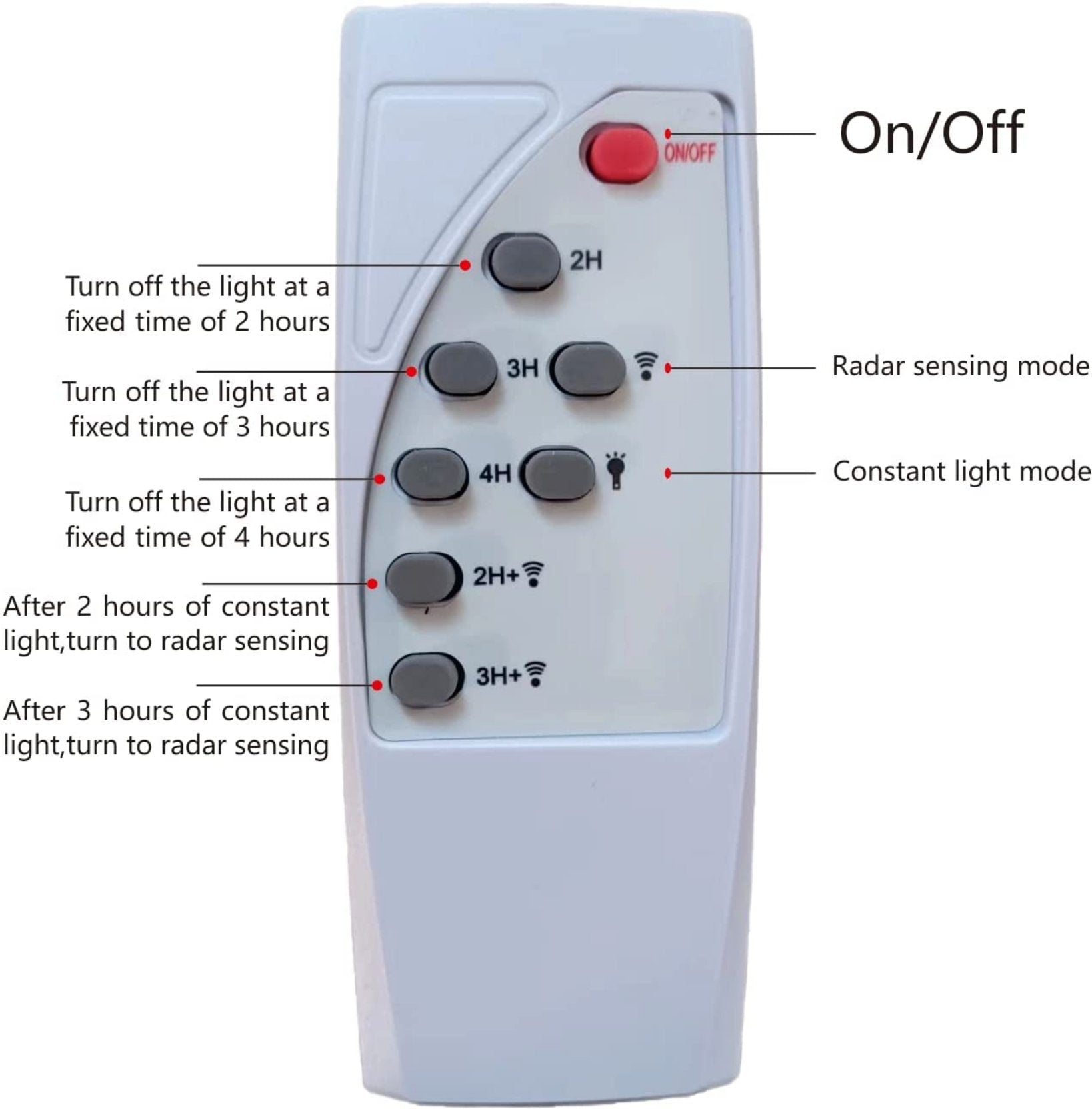 ON/OFF

On/Off

2H

Turn off the light at a fixed time of 2 hours

3H

Radar sensing mode

Turn off the light at a fixed time of 3 hours

4H

Constant light mode

Turn off the light at a fixed time of 4 hours

2H+

After 2 hours of constant light,turn to radar sensing

3H+

After 3 hours of constant light,turn to radar sensing