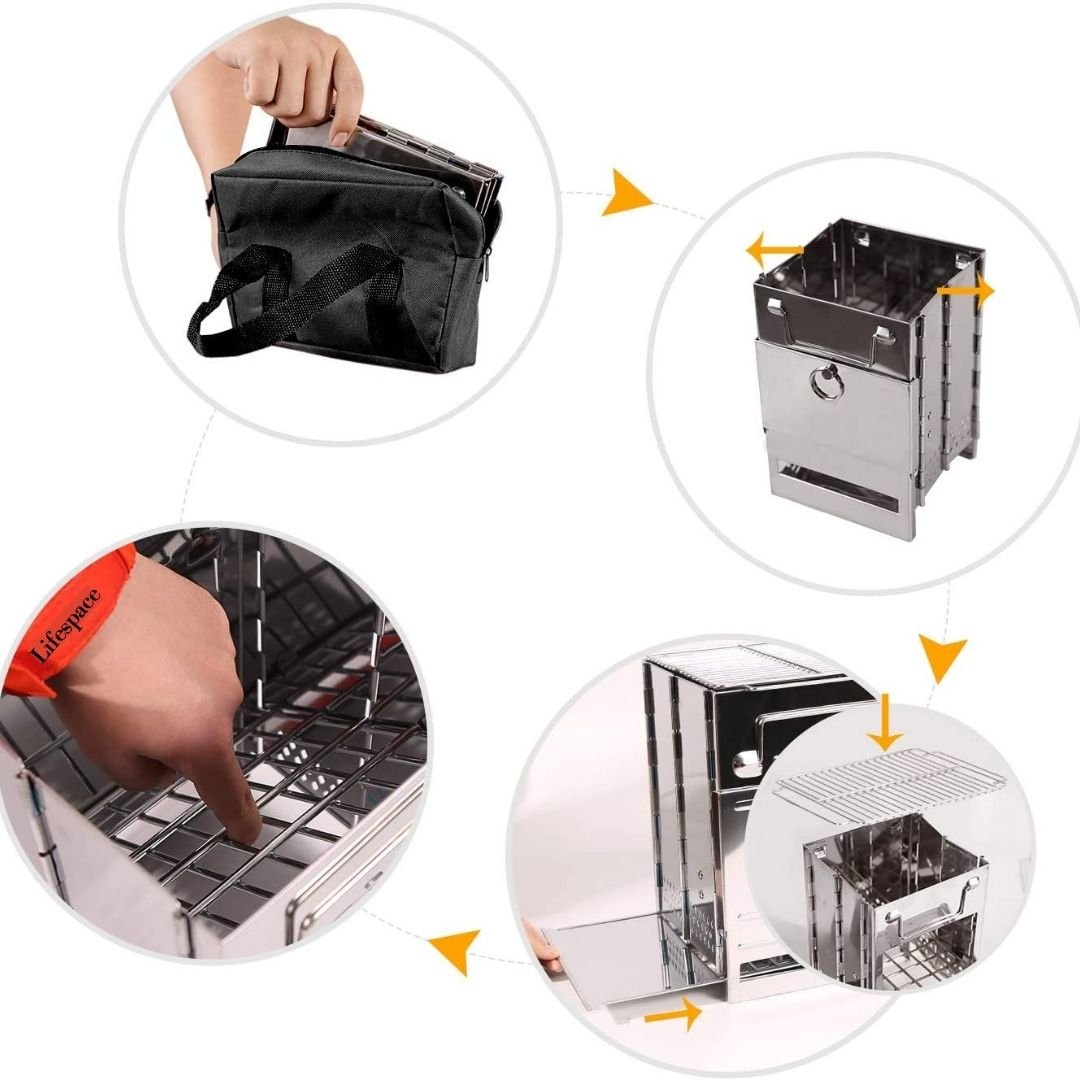 Lifespace