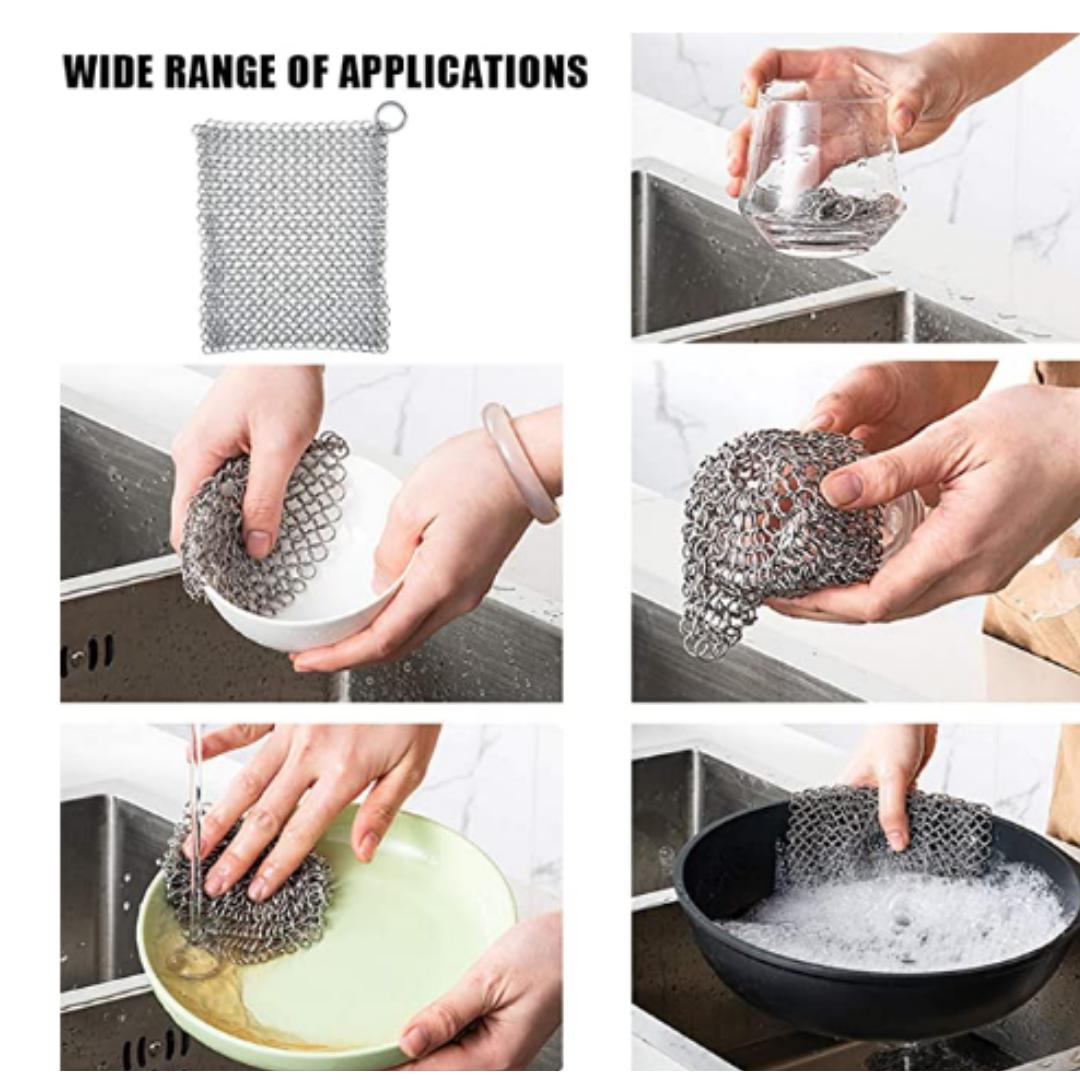 WIDE RANGE OF APPLICATIONS